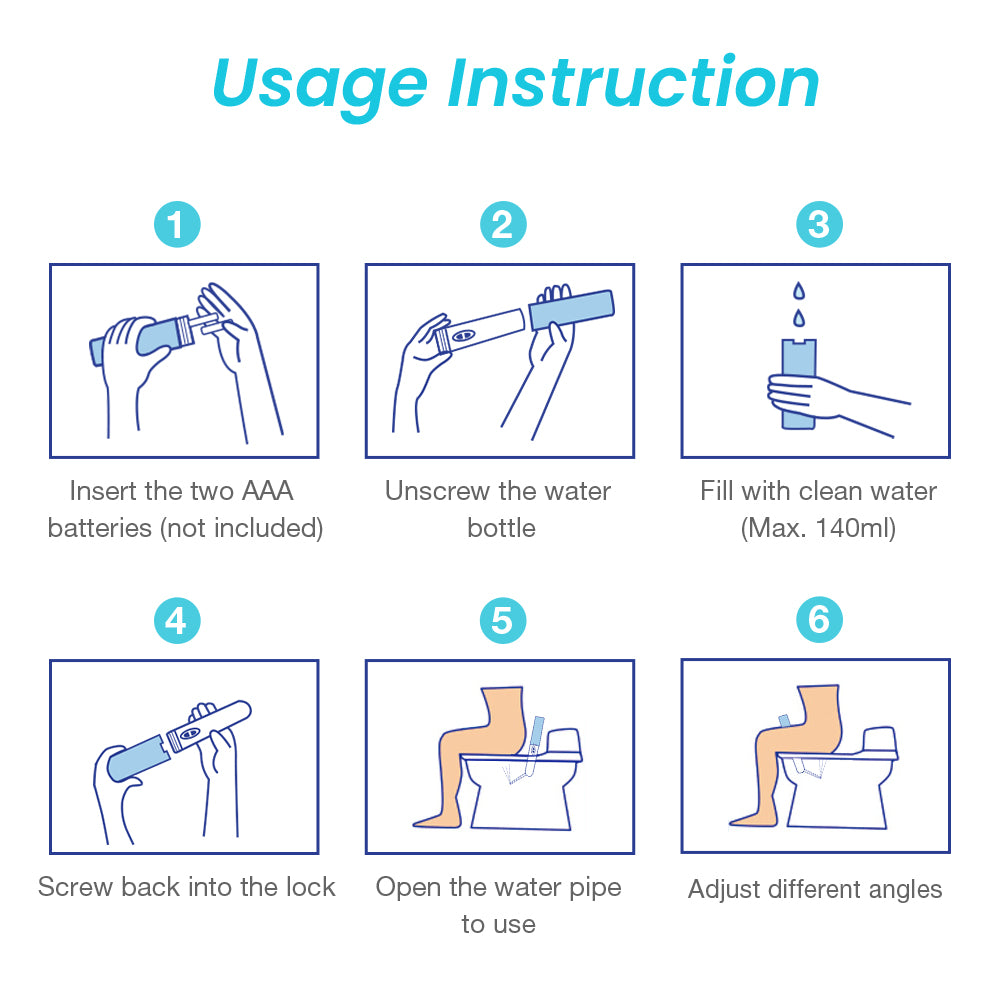 Usage Instruction

1

Insert the two AAA batteries (not included)

2

Unscrew the water bottle

3

Fill with clean water (Max. 140ml)

4

Screw back into the lock

5

Open the water pipe to use

6

Adjust different angles