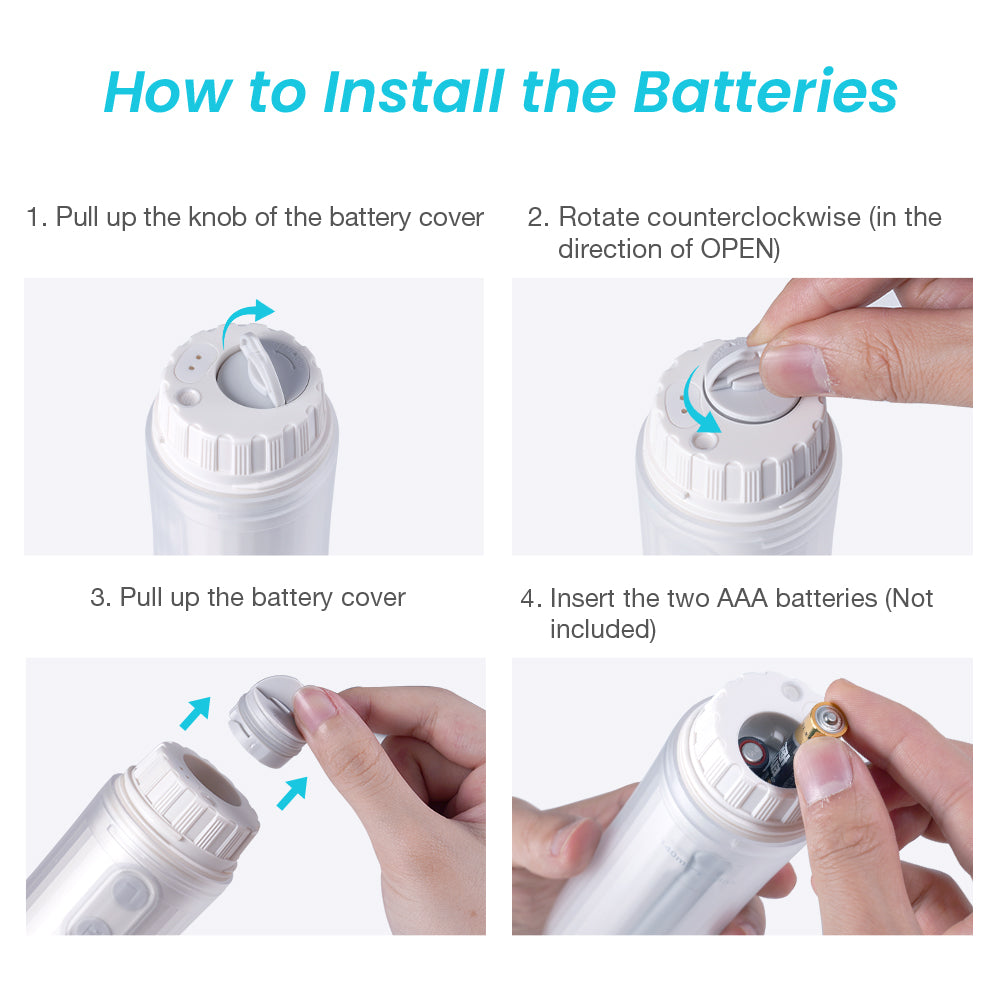 How to Install the Batteries

1. Pull up the knob of the battery cover

2. Rotate counterclockwise (in the direction of OPEN)

3. Pull up the battery cover

4. Insert the two AAA batteries (Not included)