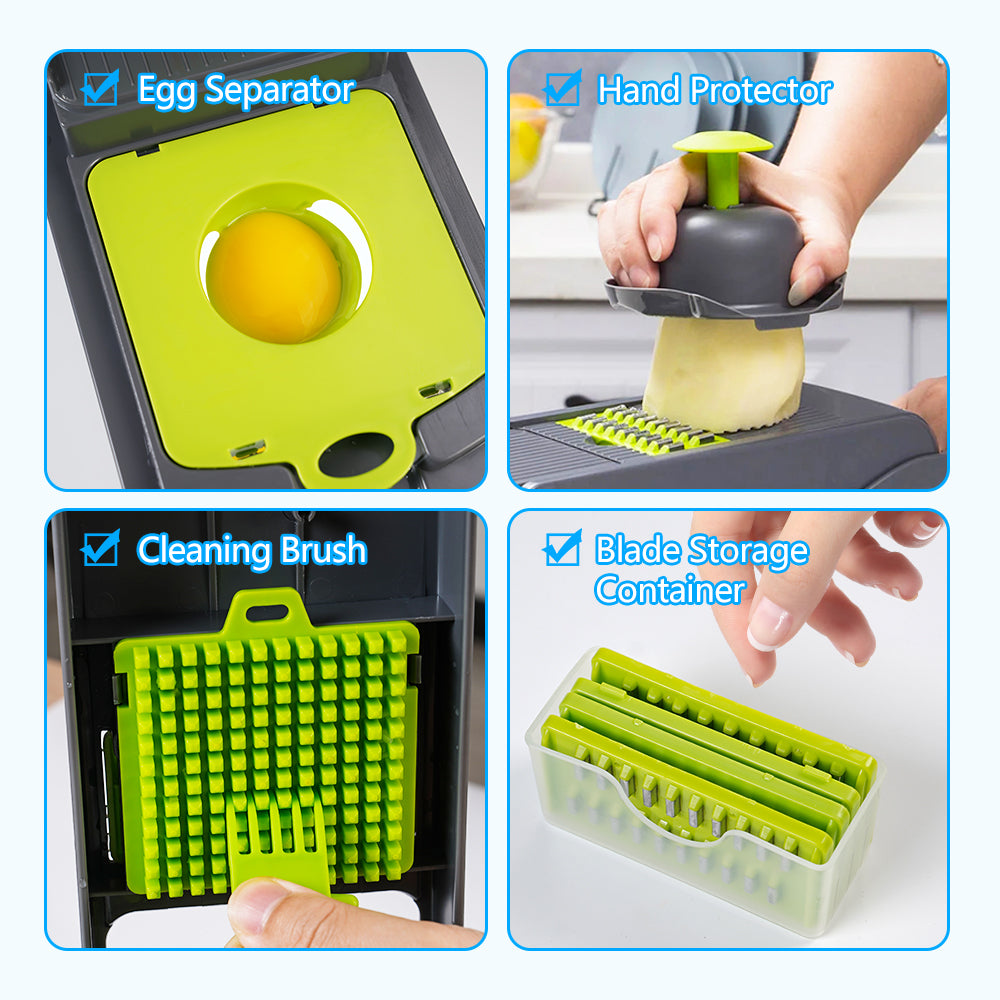 Egg Separator

Hand Protector

Cleaning Brush

Blade Storage Container